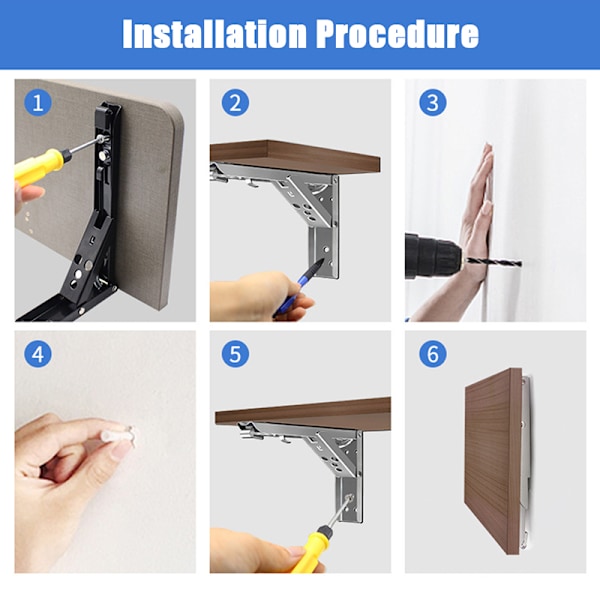 Installation Procedure

1

2

3

4

5

6