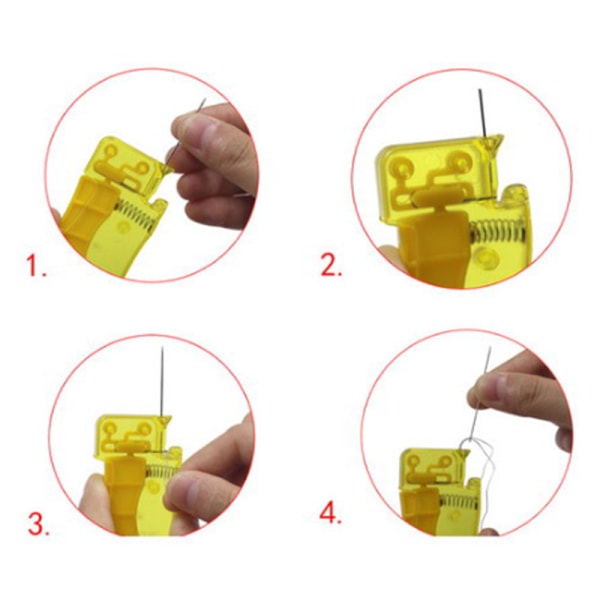 1.

2.

3.

4.