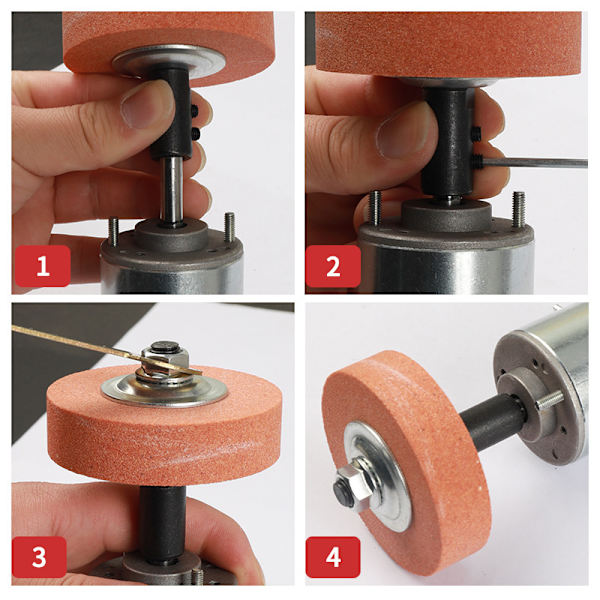 1

2

3

4