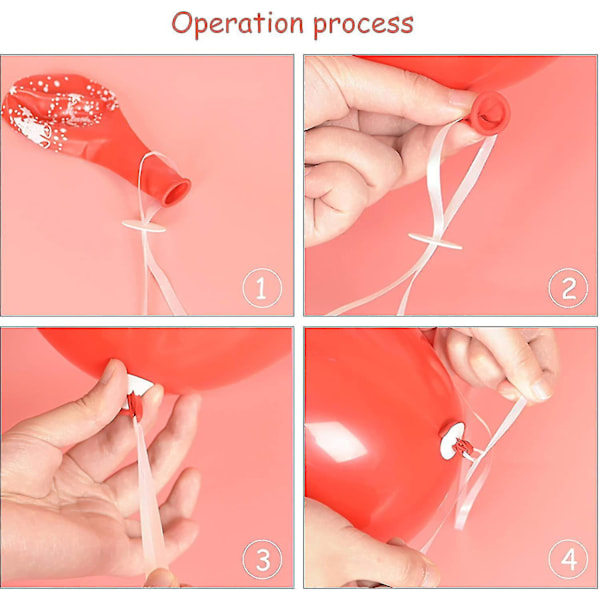 Operation process

1

2

3

4