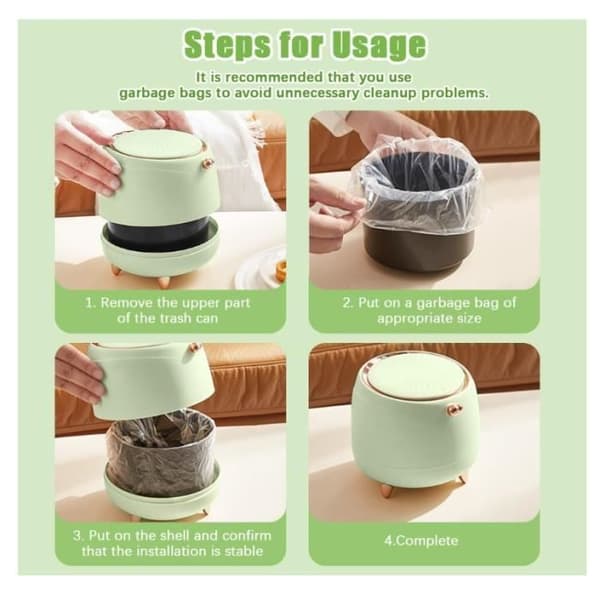 Steps for Usage

It is recommended that you use garbage bags to avoid unnecessary cleanup problems.

1. Remove the upper part of the trash can

2. Put on a garbage bag of appropriate size

3. Put on the shell and confirm that the installation is stable

4.Complete