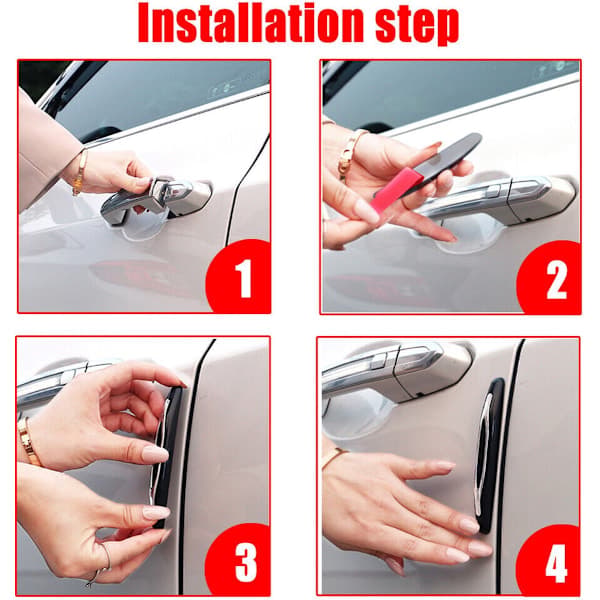 Installation step

1

2

3

4