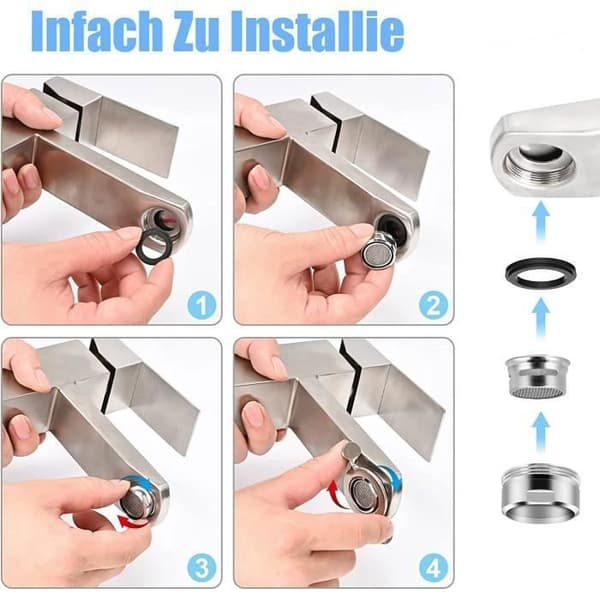 Infach Zu Installie

1

2

3

4