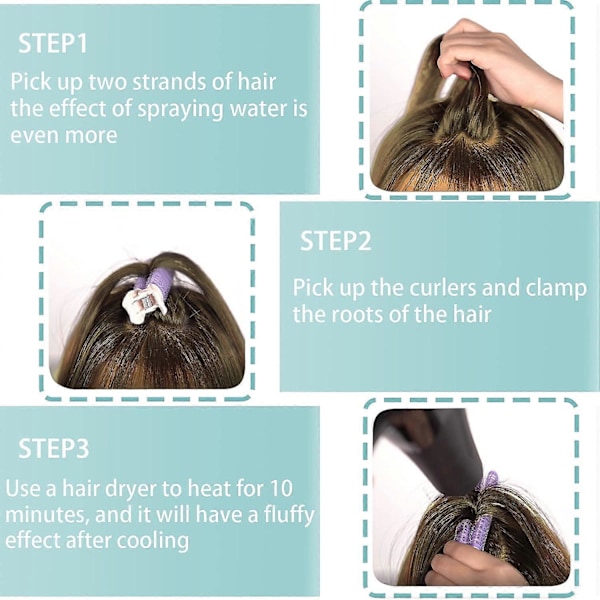 STEP1

Pick up two strands of hair the effect of spraying water is even more

STEP2

Pick up the curlers and clamp the roots of the hair

STEP3

Use a hair dryer to heat for 10 minutes, and it will have a fluffy effect after cooling