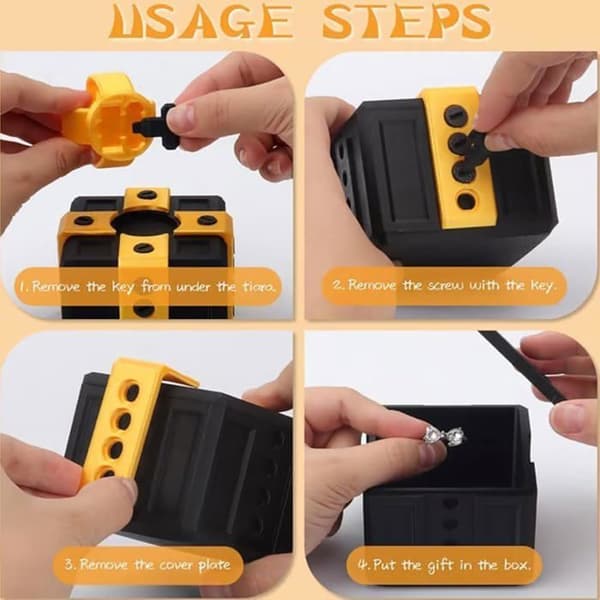 USAGE STEPS

1. Remove the key from under the tiara.

2. Remove the screw with the key.

3. Remove the cover plate

4. Put the gift in the box.