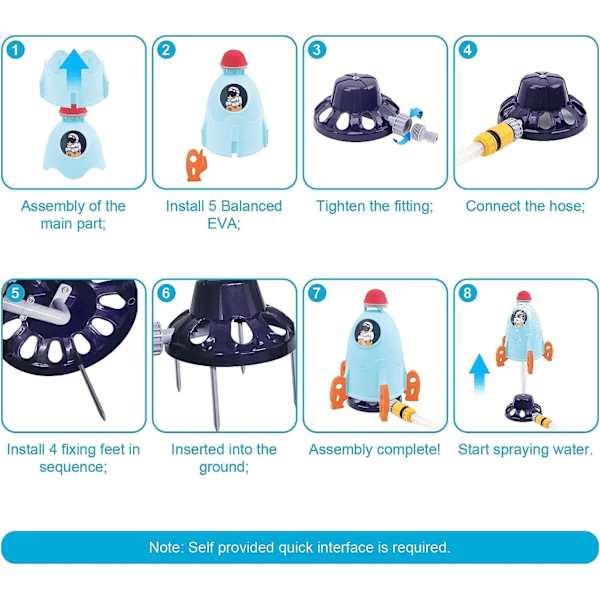 1

Assembly of the main part;

2

Install 5 Balanced EVA;

3

Tighten the fitting;

4

Connect the hose;

5

Install 4 fixing feet in sequence;

6

Inserted into the ground;

7

Assembly complete!

8

Start spraying water.

Note: Self provided quick interface is required.