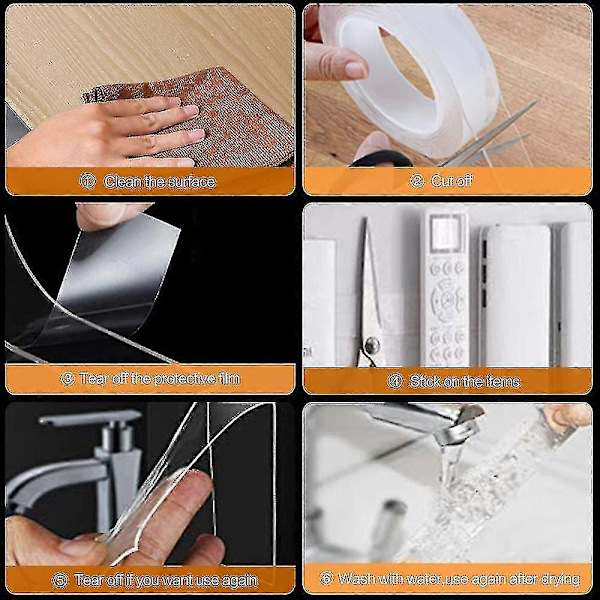 ① Clean the surface

② Cut off

③ Tear off the protective film

④ Stick on the items

⑤ Tear off if you want use again

⑥ Wash with water,use again after drying