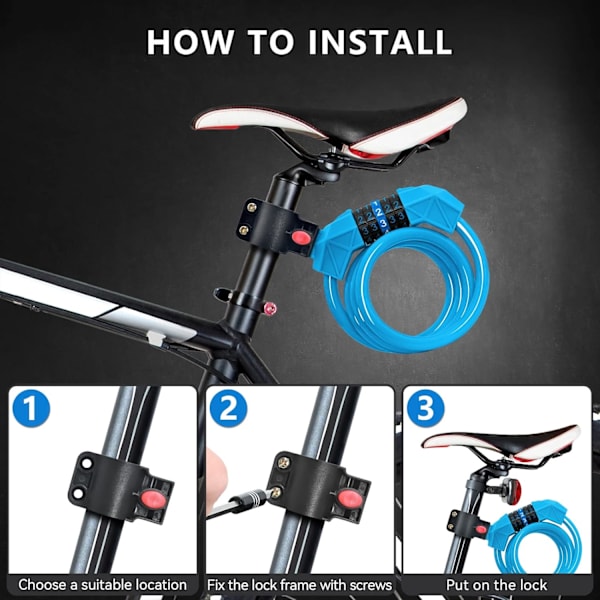 HOW TO INSTALL

1

Choose a suitable location

2

Fix the lock frame with screws

3

Put on the lock