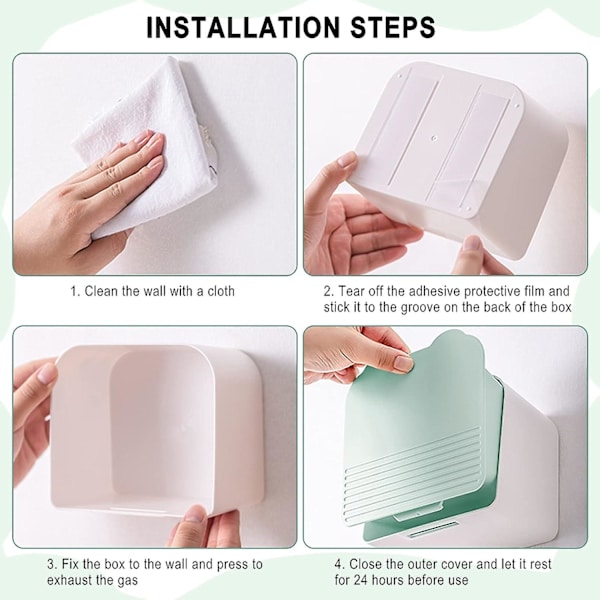 INSTALLATION STEPS

1. Clean the wall with a cloth

2. Tear off the adhesive protective film and stick it to the groove on the back of the box

3. Fix the box to the wall and press to exhaust the gas

4. Close the outer cover and let it rest for 24 hours before use