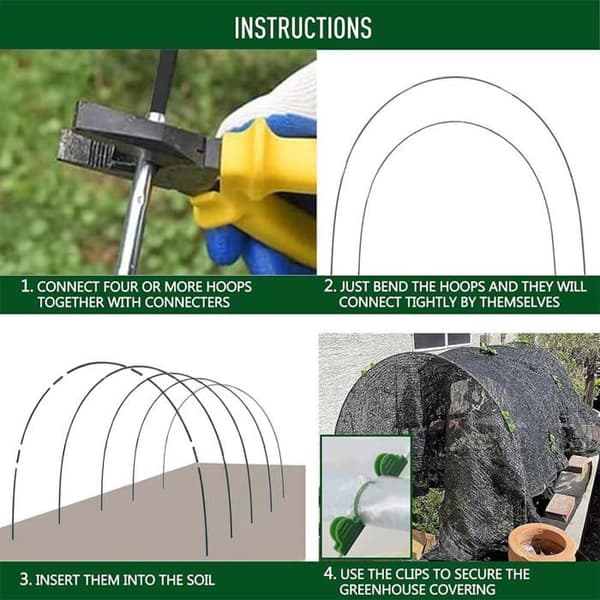 INSTRUCTIONS

1. CONNECT FOUR OR MORE HOOPS TOGETHER WITH CONNECTERS

2. JUST BEND THE HOOPS AND THEY WILL CONNECT TIGHTLY BY THEMSELVES

3. INSERT THEM INTO THE SOIL

4. USE THE CLIPS TO SECURE THE GREENHOUSE COVERING