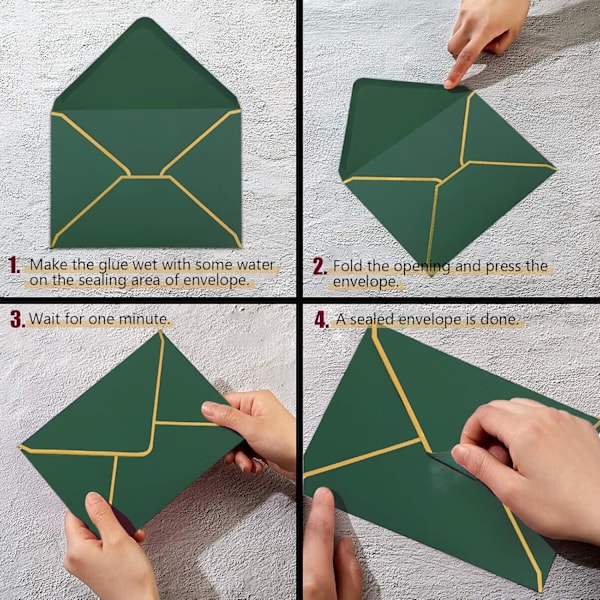 1. Make the glue wet with some water on the sealing area of envelope.

2. Fold the opening and press the envelope.

3. Wait for one minute.

4. A sealed envelope is done.