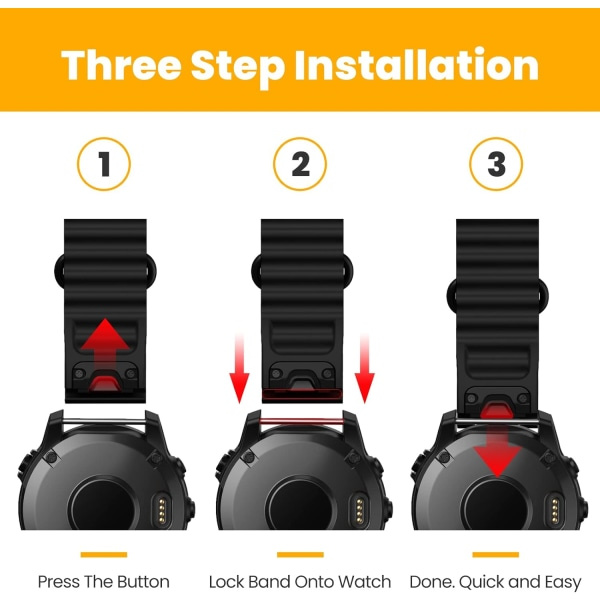 Three Step Installation

1

2

3

Press The Button

Lock Band Onto Watch

Done. Quick and Easy