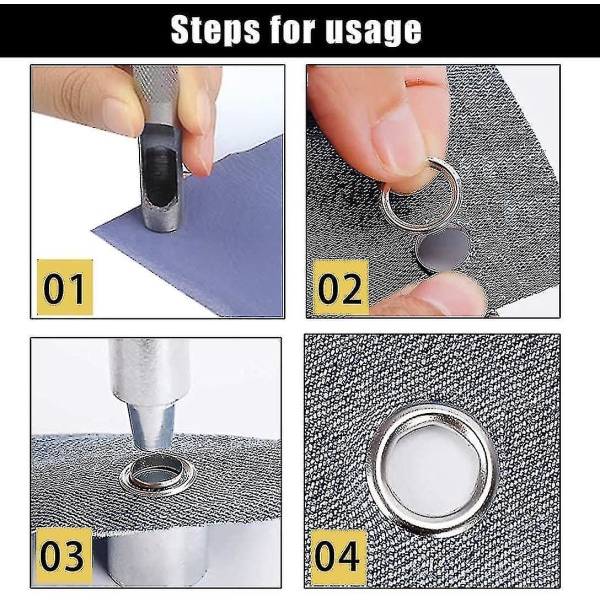 Steps for usage

01

02

03

04