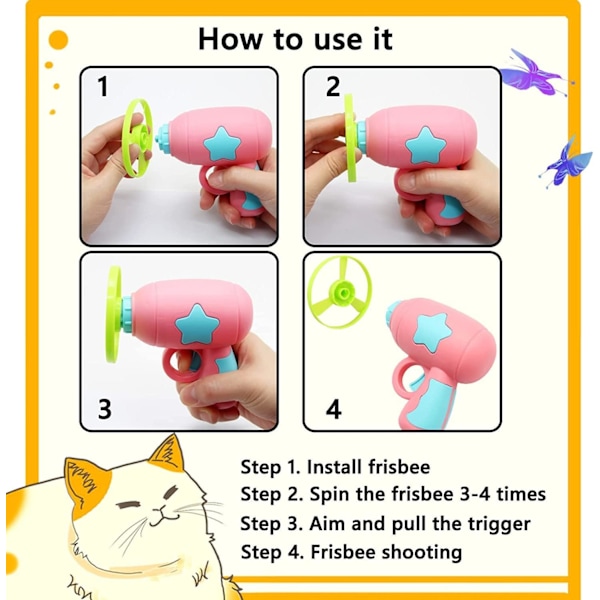 How to use it

1

2

3

4

Step 1. Install frisbee
Step 2. Spin the frisbee 3-4 times
Step 3. Aim and pull the trigger
Step 4. Frisbee shooting