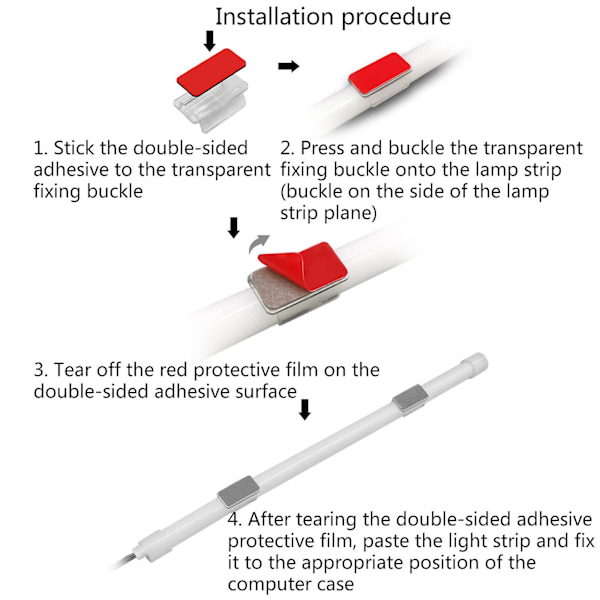 Installation procedure

1. Stick the double-sided adhesive to the transparent fixing buckle

2. Press and buckle the transparent fixing buckle onto the lamp strip (buckle on the side of the lamp strip plane)

3. Tear off the red protective film on the double-sided adhesive surface

4. After tearing the double-sided adhesive protective film, paste the light strip and fix it to the appropriate position of the computer case