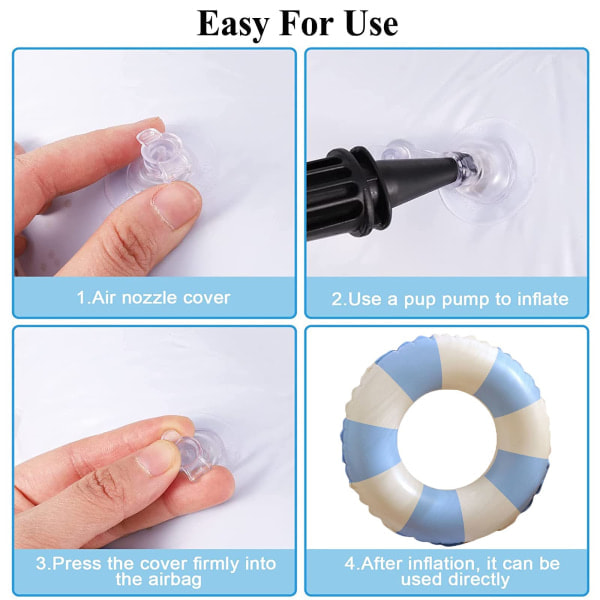 Easy For Use

1.Air nozzle cover

2.Use a pup pump to inflate

3.Press the cover firmly into the airbag

4.After inflation, it can be used directly