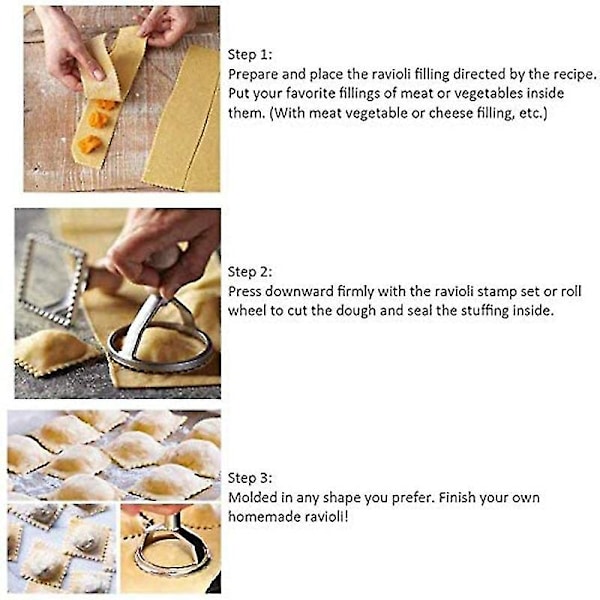 Step 1:
Prepare and place the ravioli filling directed by the recipe. Put your favorite fillings of meat or vegetables inside them. (With meat vegetable or cheese filling, etc.)

Step 2:
Press downward firmly with the ravioli stamp set or roll wheel to cut the dough and seal the stuffing inside.

Step 3:
Molded in any shape you prefer. Finish your own homemade ravioli!