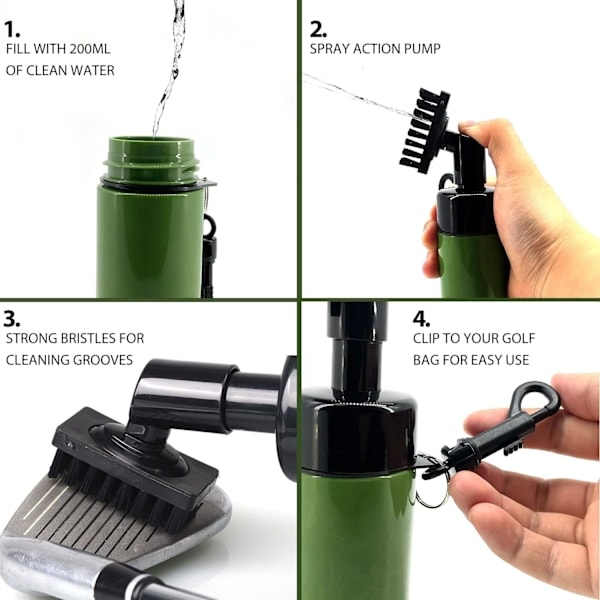 1.
FILL WITH 200ML OF CLEAN WATER

2.
SPRAY ACTION PUMP

3.
STRONG BRISTLES FOR CLEANING GROOVES

4.
CLIP TO YOUR GOLF BAG FOR EASY USE