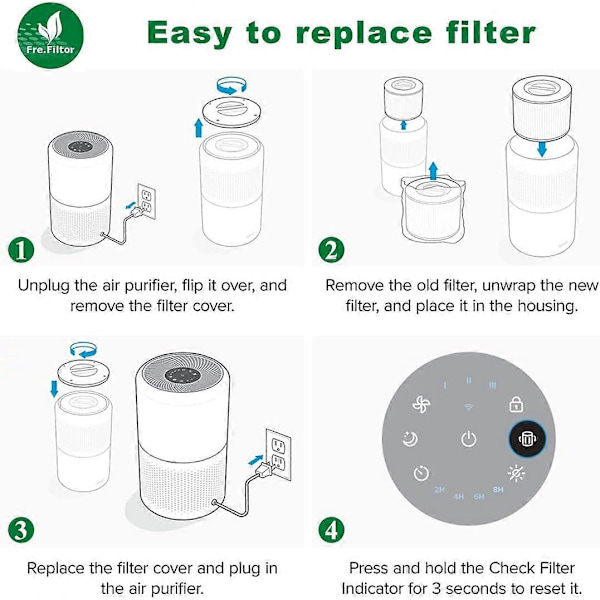 Fre.Filtor

Easy to replace filter

1

Unplug the air purifier, flip it over, and remove the filter cover.

2

Remove the old filter, unwrap the new filter, and place it in the housing.

3

Replace the filter cover and plug in the air purifier.

I II III

2H 4H 6H 8H

4

Press and hold the Check Filter Indicator for 3 seconds to reset it.