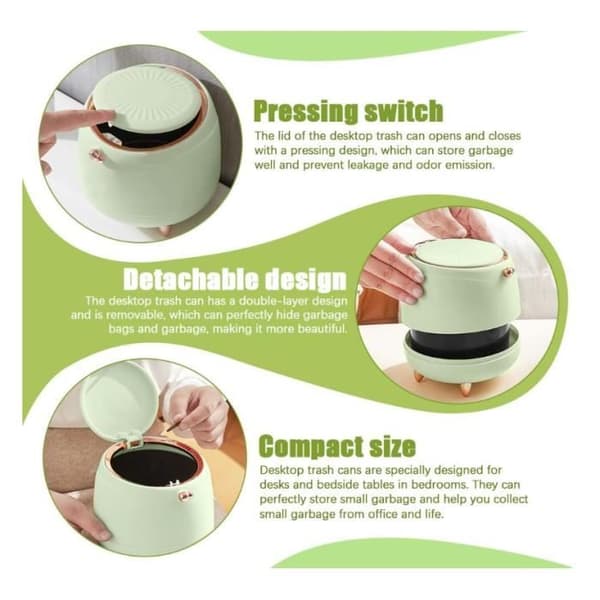 Pressing switch

The lid of the desktop trash can opens and closes with a pressing design, which can store garbage well and prevent leakage and odor emission.

Detachable design

The desktop trash can has a double-layer design and is removable, which can perfectly hide garbage bags and garbage, making it more beautiful.

Compact size

Desktop trash cans are specially designed for desks and bedside tables in bedrooms. They can perfectly store small garbage and help you collect small garbage from office and life.