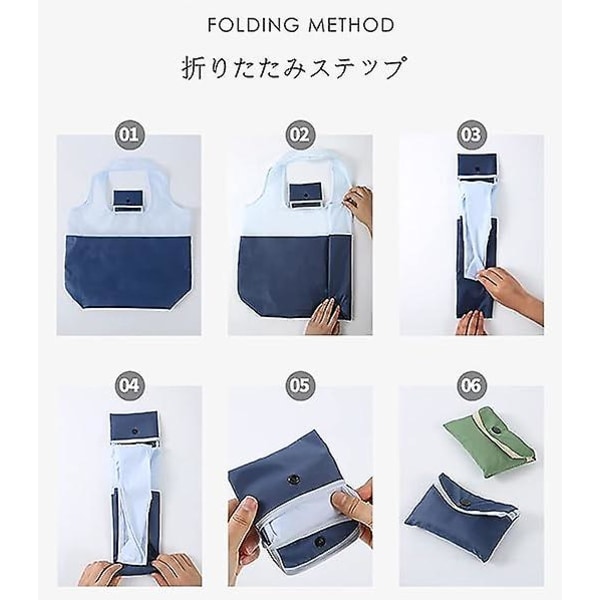 FOLDING METHOD

折りたたみステップ

01

02

03

04

05

06