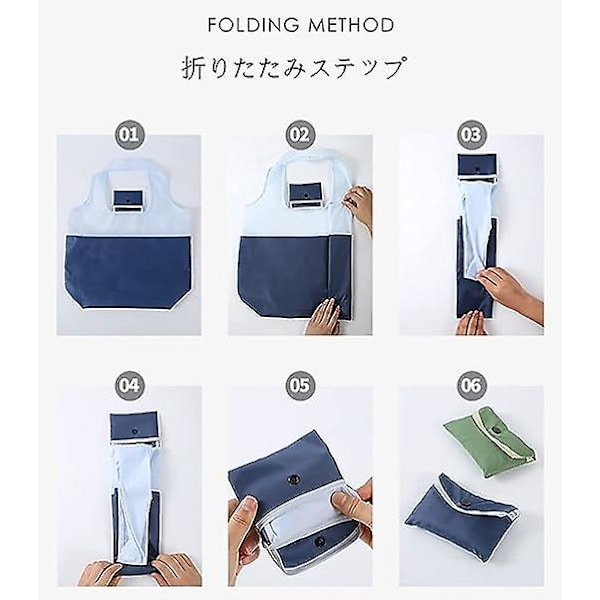 FOLDING METHOD

折りたたみステップ

01

02

03

04

05

06