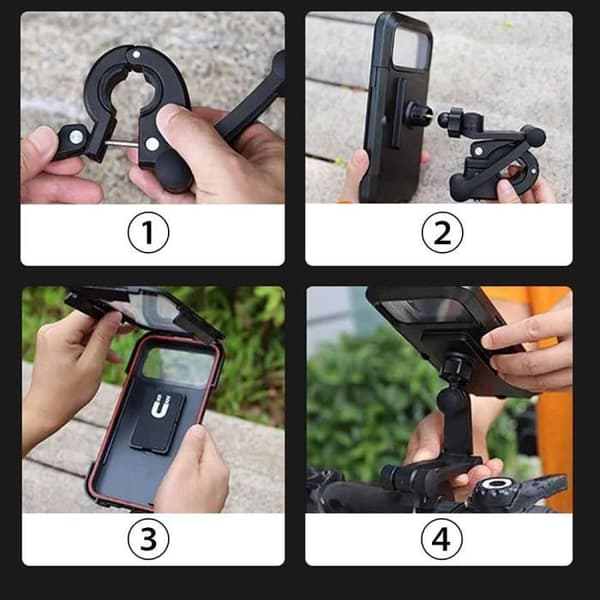 ①

②

③

④