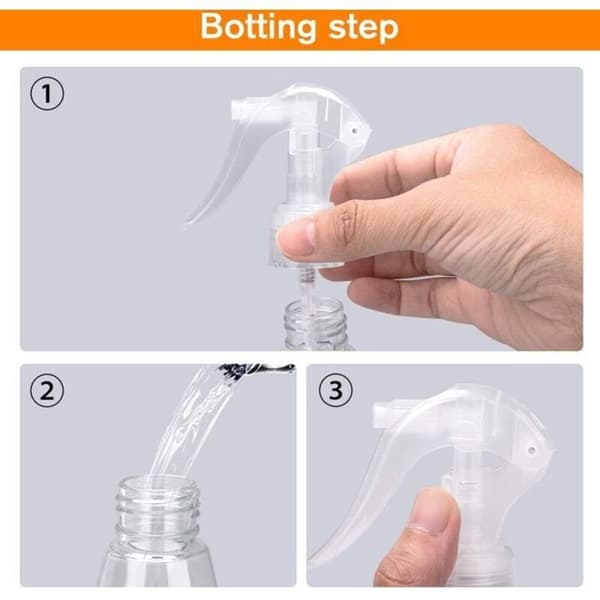 Botting step

①

②

③