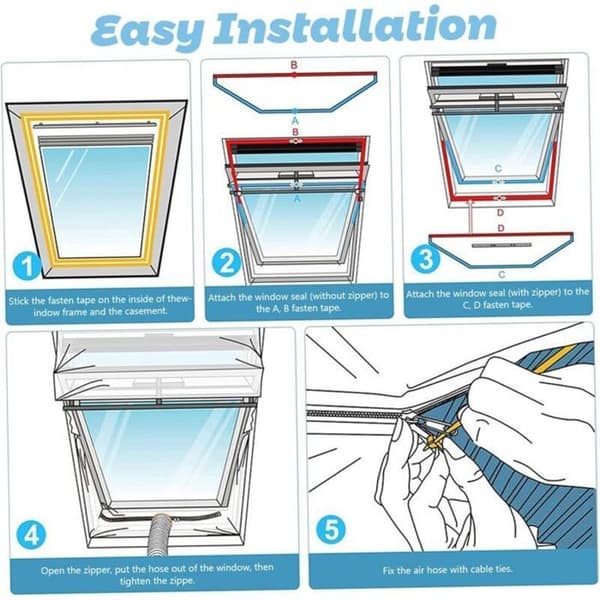 Easy Installation

1

Stick the fasten tape on the inside of thewindow frame and the casement.

B
A
B
A

2

Attach the window seal (without zipper) to the A, B fasten tape.

C
D
D
C

3

Attach the window seal (with zipper) to the C, D fasten tape.

4

Open the zipper, put the hose out of the window, then tighten the zippe.

5

Fix the air hose with cable ties.