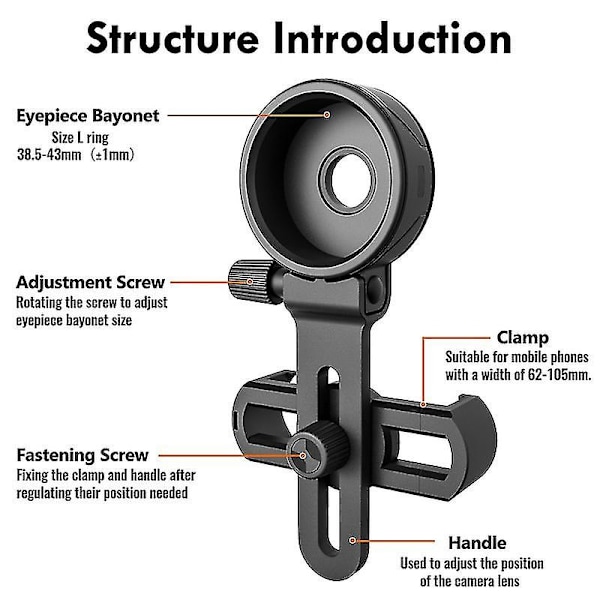 Structure Introduction

Eyepiece Bayonet
Size L ring
38.5-43mm (±1mm)

Adjustment Screw
Rotating the screw to adjust eyepiece bayonet size

Clamp
Suitable for mobile phones with a width of 62-105mm.

Fastening Screw
Fixing the clamp and handle after regulating their position needed

Handle
Used to adjust the position of the camera lens