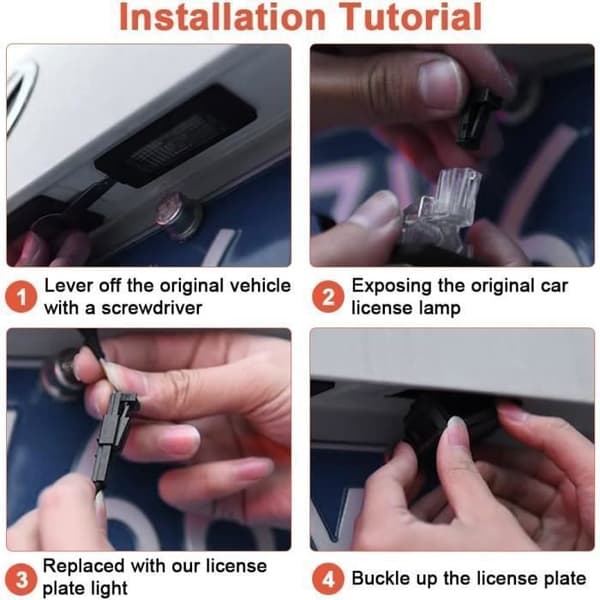 Installation Tutorial

1 Lever off the original vehicle with a screwdriver

2 Exposing the original car license lamp

3 Replaced with our license plate light

4 Buckle up the license plate