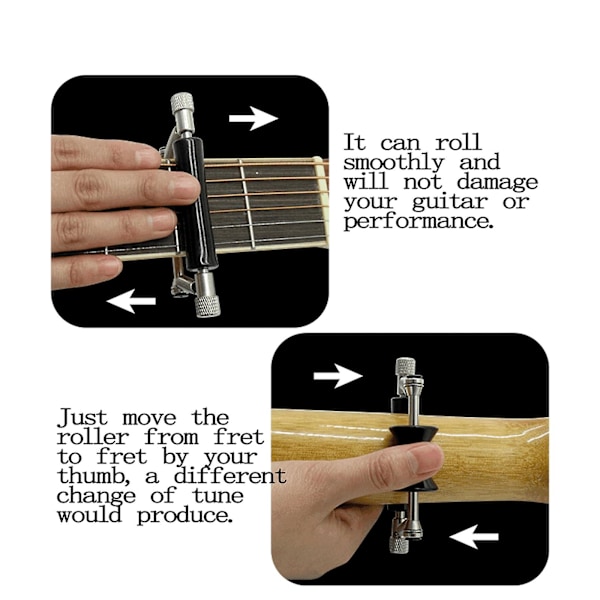 It can roll smoothly and will not damage your guitar or performance.

Just move the roller from fret to fret by your thumb, a different change of tune would produce.