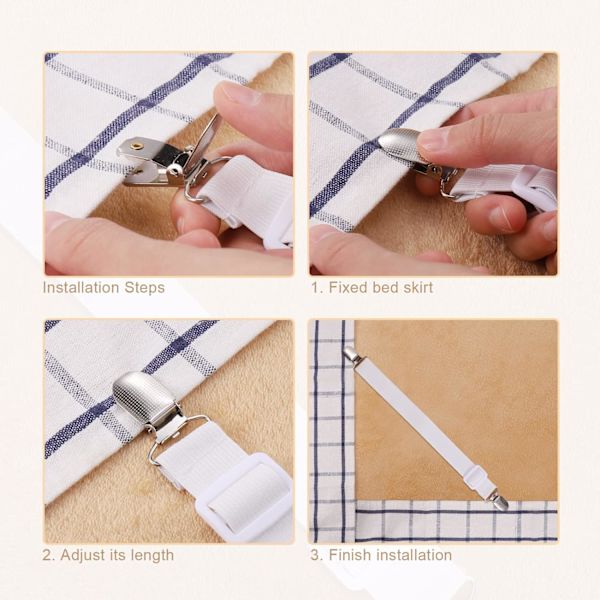 Installation Steps

1. Fixed bed skirt

2. Adjust its length

3. Finish installation