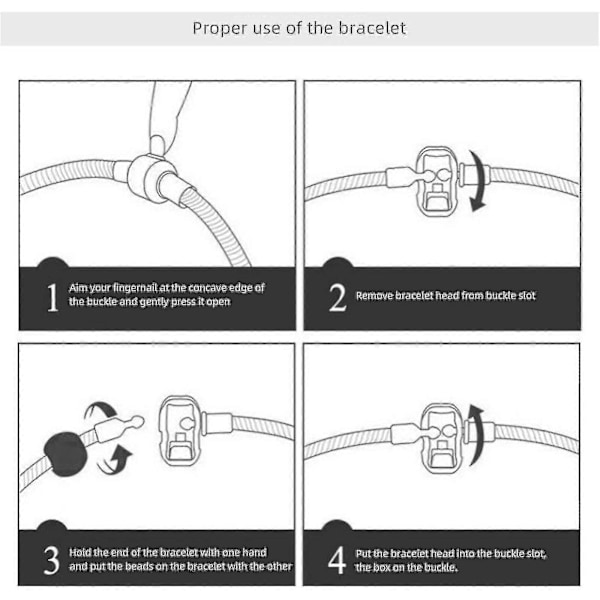 Proper use of the bracelet

1 Aim your fingernail at the concave edge of the buckle and gently press it open

2 Remove bracelet head from buckle slot

3 Hold the end of the bracelet with one hand and put the beads on the bracelet with the other

4 Put the bracelet head into the buckle slot, the box on the buckle.