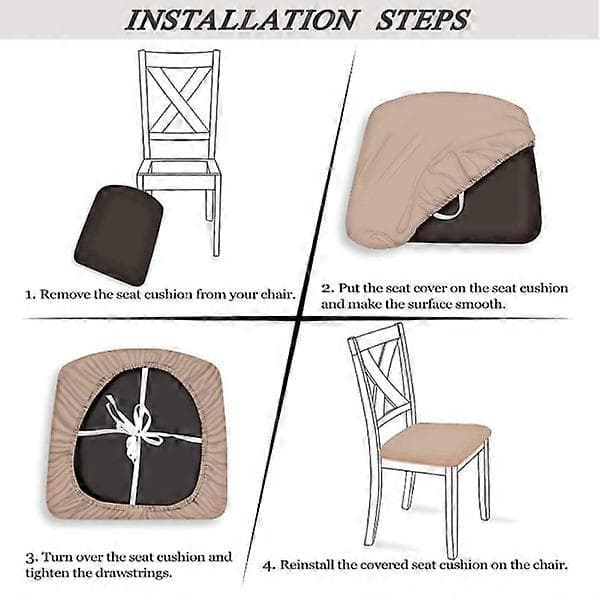 INSTALLATION STEPS

1. Remove the seat cushion from your chair.

2. Put the seat cover on the seat cushion and make the surface smooth.

3. Turn over the seat cushion and tighten the drawstrings.

4. Reinstall the covered seat cushion on the chair.