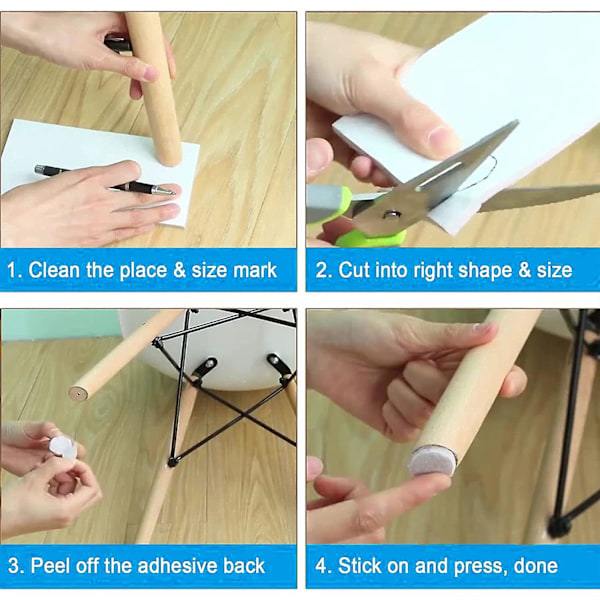 1. Clean the place & size mark

2. Cut into right shape & size

3. Peel off the adhesive back

4. Stick on and press, done