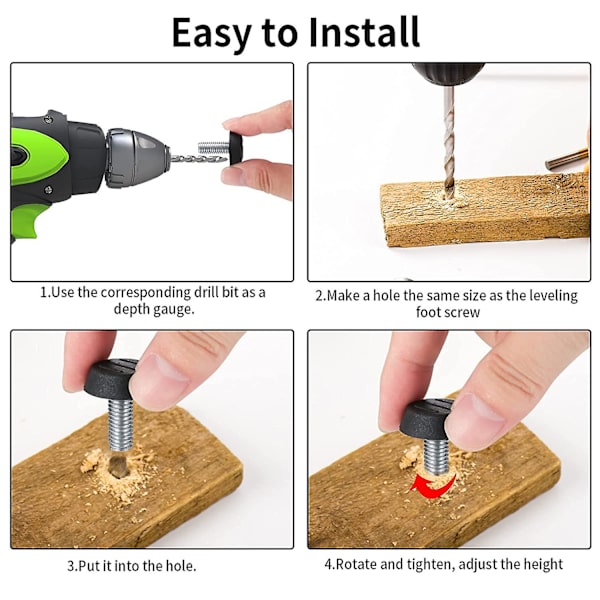 Easy to Install

1.Use the corresponding drill bit as a depth gauge.

2.Make a hole the same size as the leveling foot screw

3.Put it into the hole.

4.Rotate and tighten, adjust the height