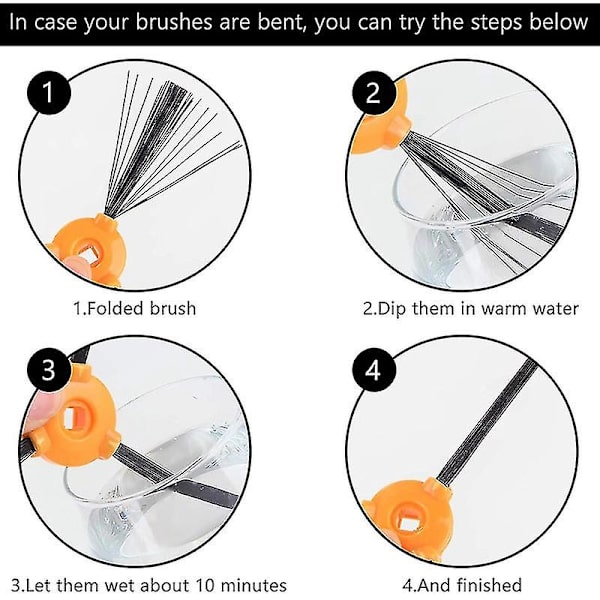 In case your brushes are bent, you can try the steps below

1

1.Folded brush

2

2.Dip them in warm water

3

3.Let them wet about 10 minutes

4

4.And finished