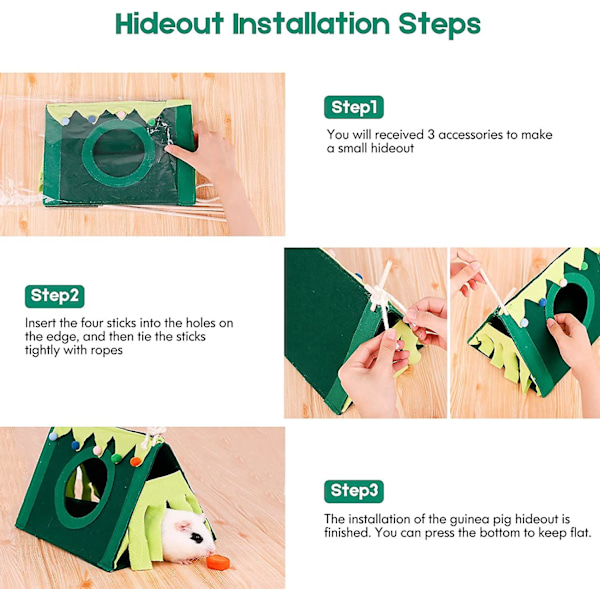 Hideout Installation Steps

Step1

You will received 3 accessories to make a small hideout

Step2

Insert the four sticks into the holes on the edge, and then tie the sticks tightly with ropes

Step3

The installation of the guinea pig hideout is finished. You can press the bottom to keep flat.