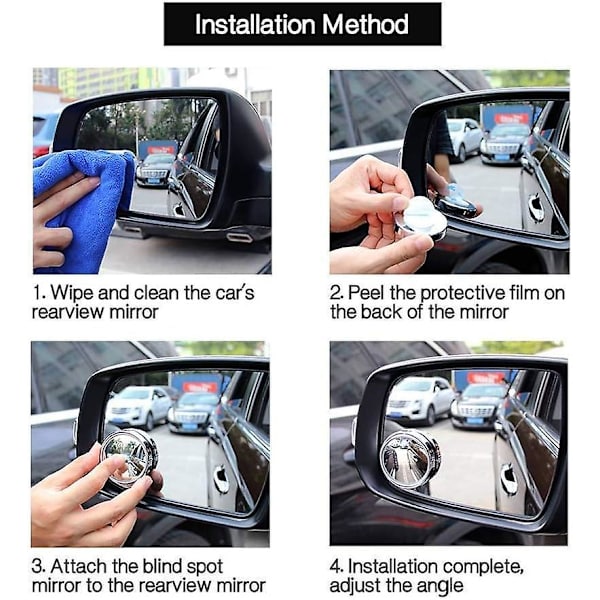 Installation Method

1. Wipe and clean the car's rearview mirror

2. Peel the protective film on the back of the mirror

3. Attach the blind spot mirror to the rearview mirror

4. Installation complete, adjust the angle