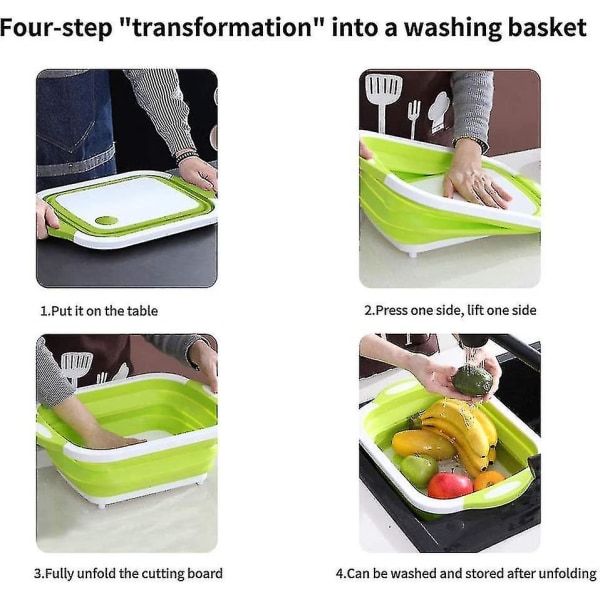 Four-step "transformation" into a washing basket

1.Put it on the table

2.Press one side, lift one side

3.Fully unfold the cutting board

4.Can be washed and stored after unfolding