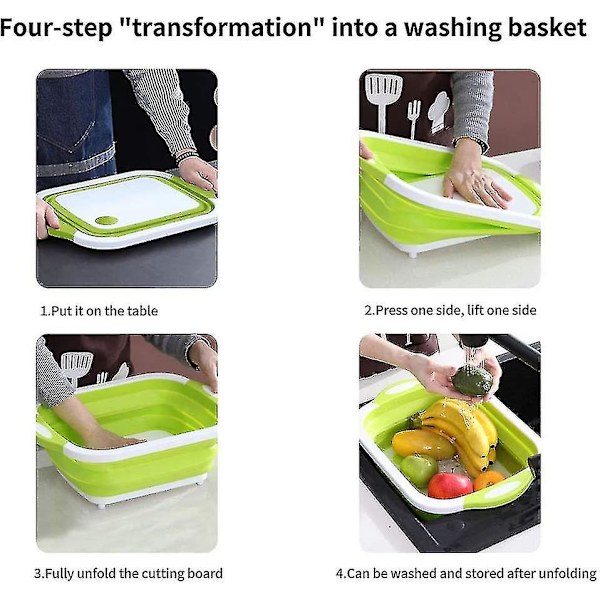 Four-step "transformation" into a washing basket

1.Put it on the table

2.Press one side, lift one side

3.Fully unfold the cutting board

4.Can be washed and stored after unfolding