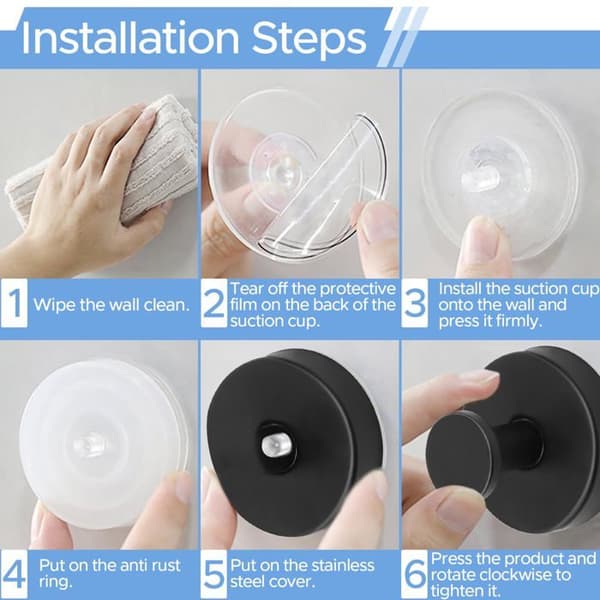 Installation Steps

1 Wipe the wall clean.

2 Tear off the protective film on the back of the suction cup.

3 Install the suction cup onto the wall and press it firmly.

4 Put on the anti rust ring.

5 Put on the stainless steel cover.

6 Press the product and rotate clockwise to tighten it.