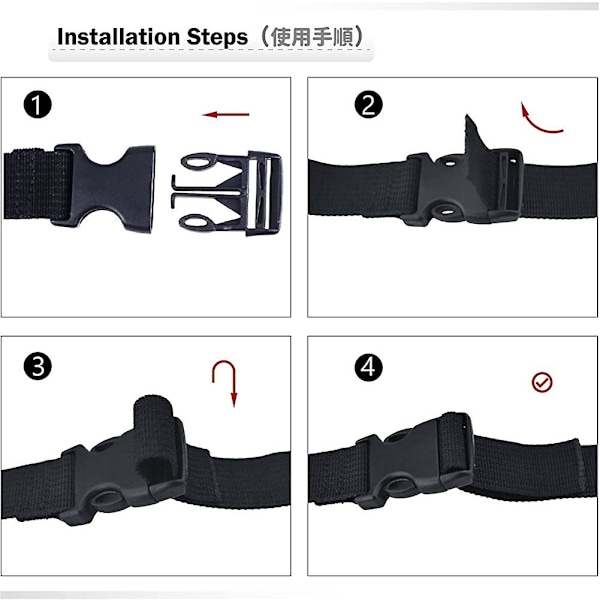 Installation Steps（使用手順）

1

2

3

4