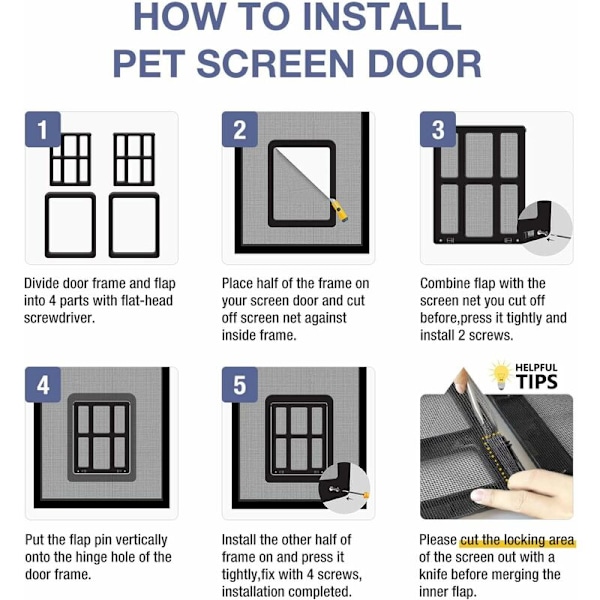 HOW TO INSTALL
PET SCREEN DOOR

1

Divide door frame and flap into 4 parts with flat-head screwdriver.

2

Place half of the frame on your screen door and cut off screen net against inside frame.

3

Combine flap with the screen net you cut off before,press it tightly and install 2 screws.

4

Put the flap pin vertically onto the hinge hole of the door frame.

5

Install the other half of frame on and press it tightly,fix with 4 screws, installation completed.

HELPFUL TIPS

Please cut the locking area of the screen out with a knife before merging the inner flap.