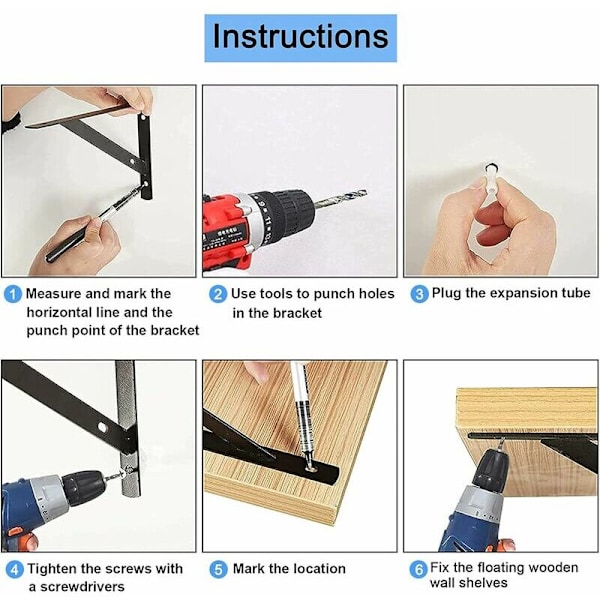 Instructions

1 Measure and mark the horizontal line and the punch point of the bracket

2 Use tools to punch holes in the bracket

3 Plug the expansion tube

4 Tighten the screws with a screwdrivers

5 Mark the location

6 Fix the floating wooden wall shelves