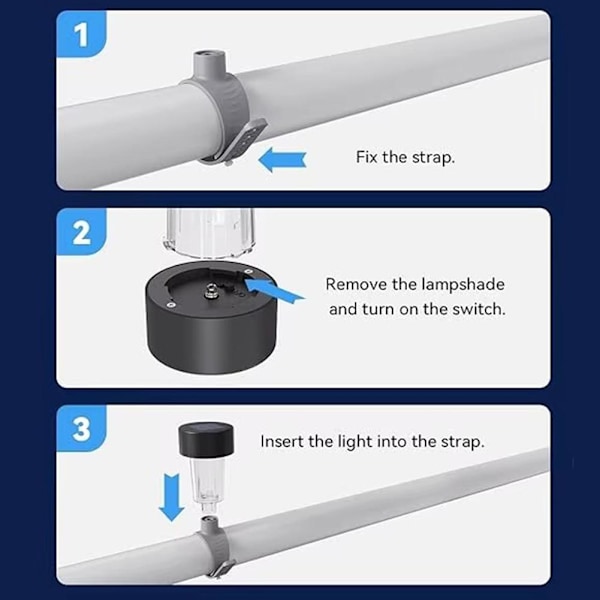 1

Fix the strap.

2

Remove the lampshade and turn on the switch.

3

Insert the light into the strap.