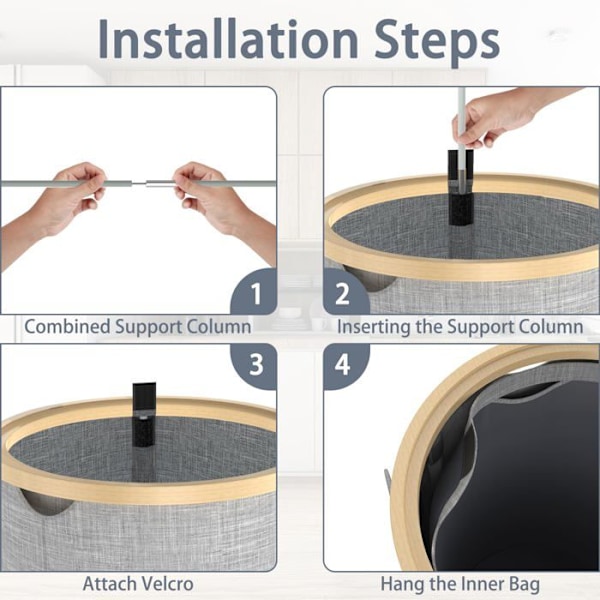 Installation Steps

1
Combined Support Column

2
Inserting the Support Column

3
Attach Velcro

4
Hang the Inner Bag