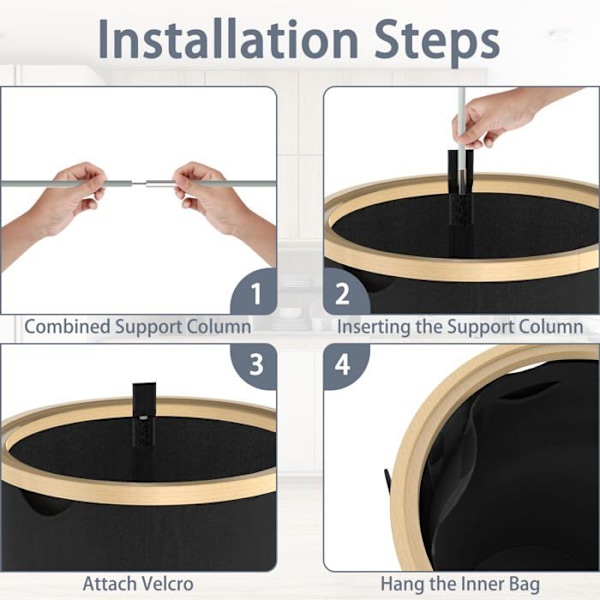 Installation Steps

1

Combined Support Column

2

Inserting the Support Column

3

Attach Velcro

4

Hang the Inner Bag