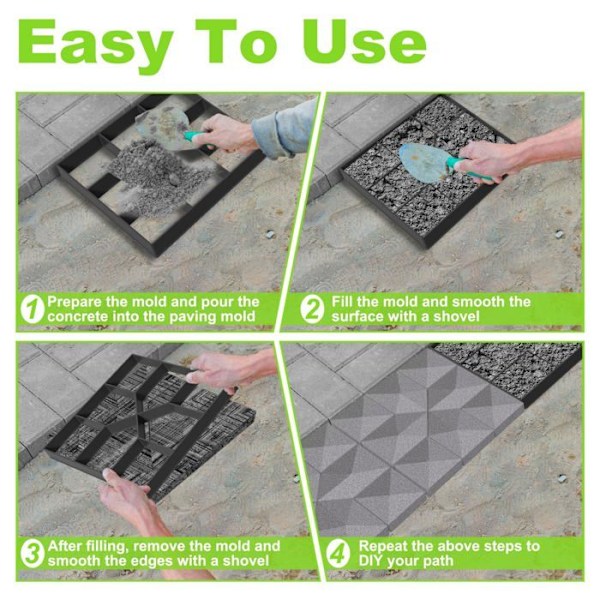 Easy To Use

1 Prepare the mold and pour the concrete into the paving mold

2 Fill the mold and smooth the surface with a shovel

3 After filling, remove the mold and smooth the edges with a shovel

4 Repeat the above steps to DIY your path